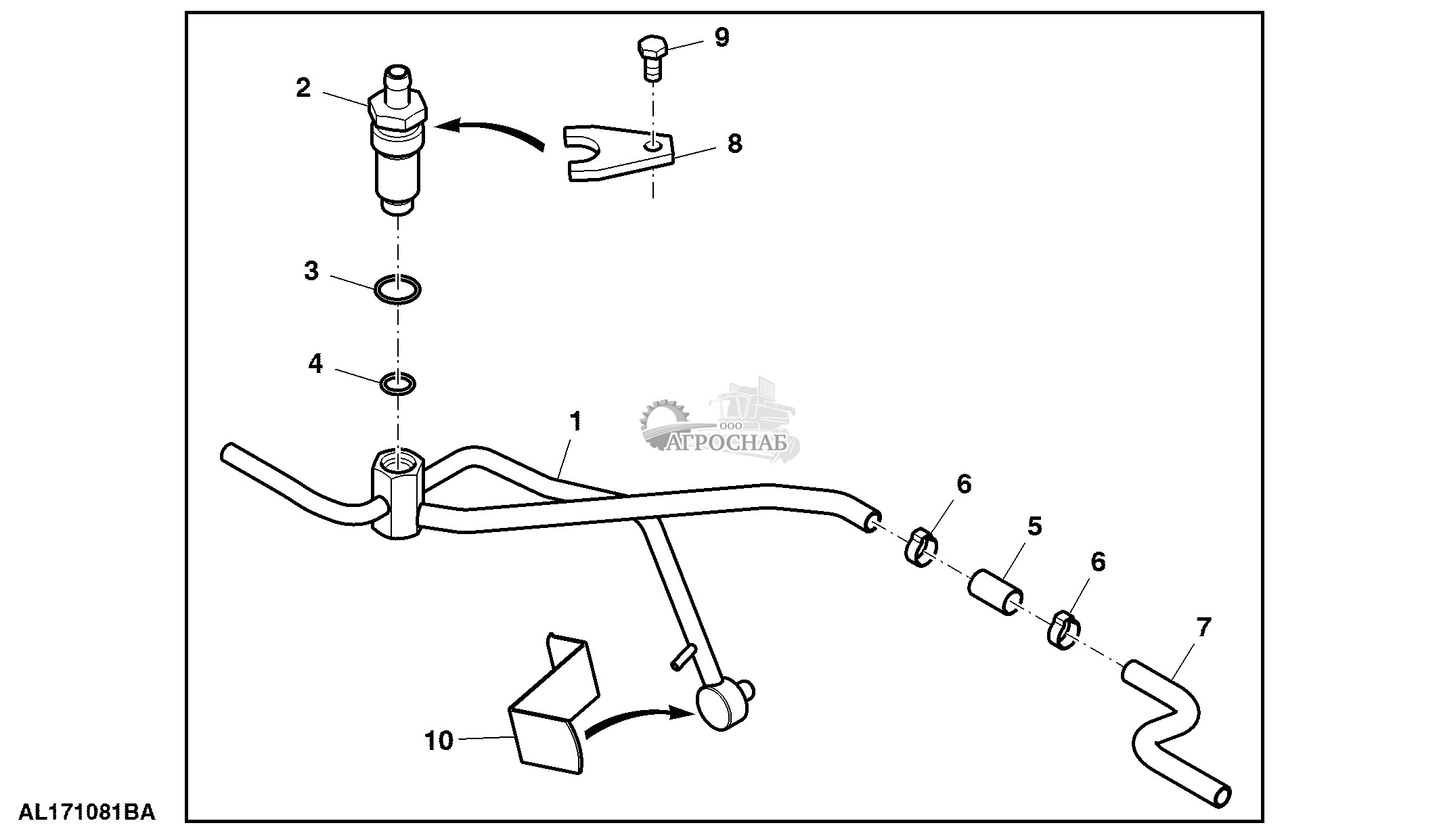 9
2
8
3
4
1
ООО
АГРОСНАБ
6
5
6
7
10
AL171081BA